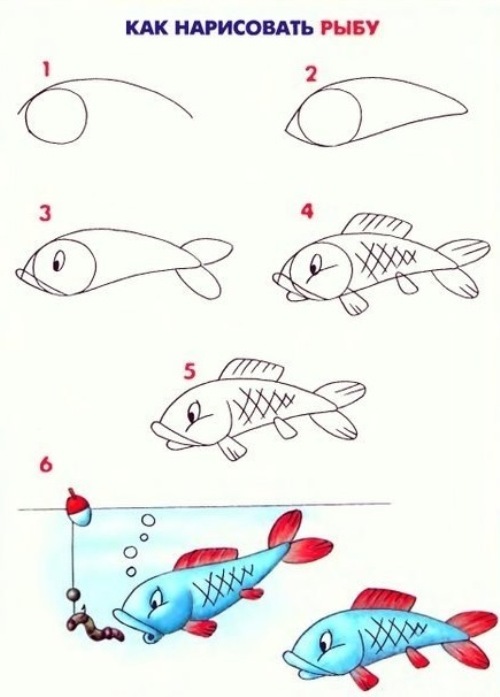 КАК НАРИСОВАТЬ РЫБУ

1

2

3

4

5

6